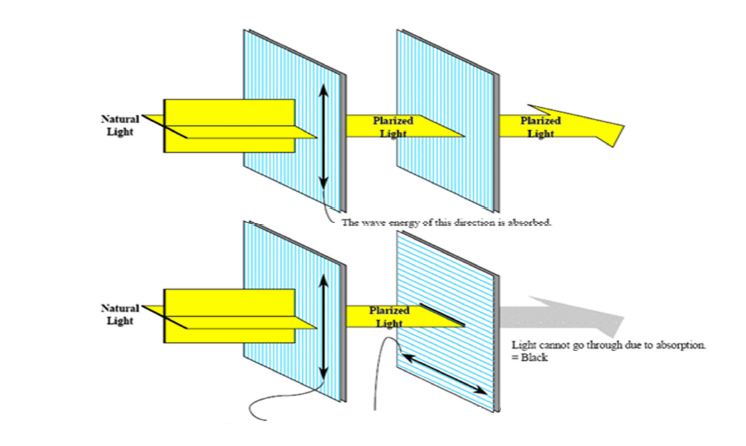 Natural Light

Plarized Light

Plarized Light

The wave energy of this direction is absorbed.

Natural Light

Plarized Light

Light cannot go through due to absorption. = Black